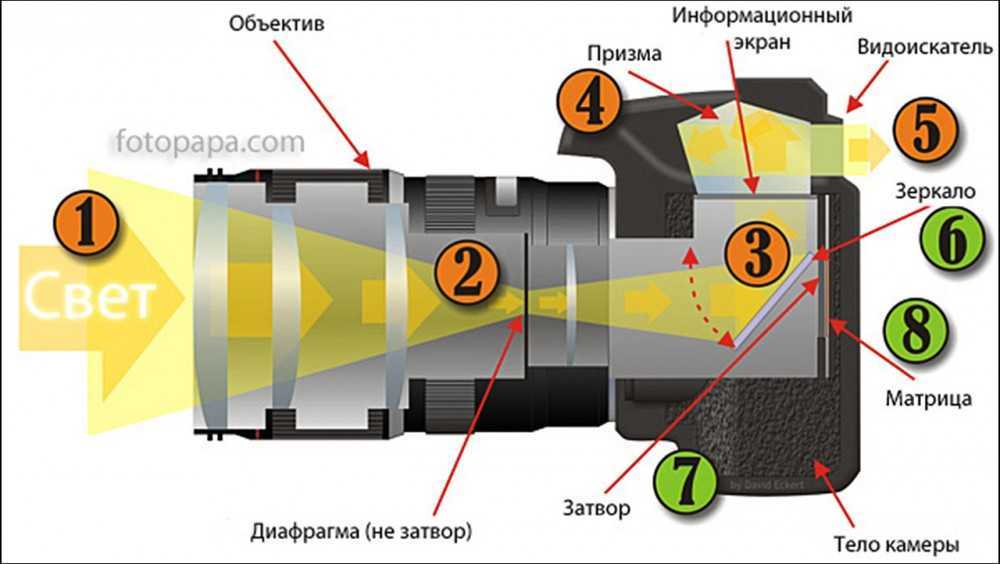 Объектив

Информационный экран

Призма

Видоискатель

fotopapa.com

4

5

1

Свет

2

3

Зеркало

6

8

Матрица

7

by David Eckert

Затвор

Диафрагма (не затвор)

Тело камеры