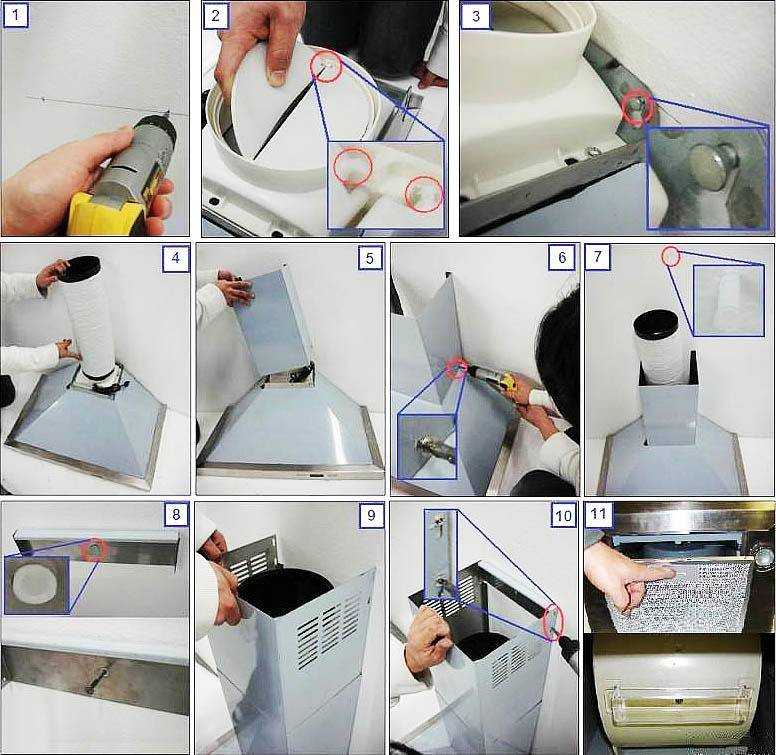 1
2
3
4
5
6
7
8
9
10
11