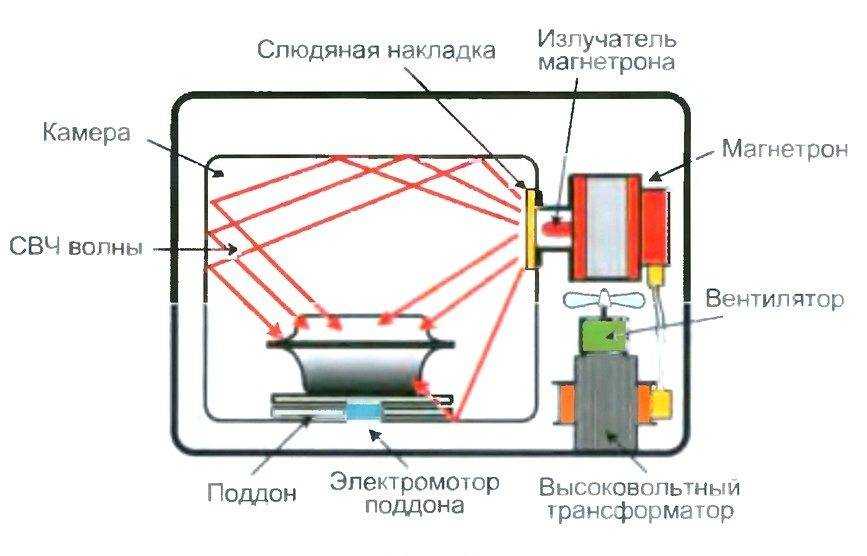 Слюдяная накладка
Излучатель магнетрона
Камера
Магнетрон
СВЧ волны
Вентилятор
Поддон
Электромотор поддона
Высоковольтный трансформатор