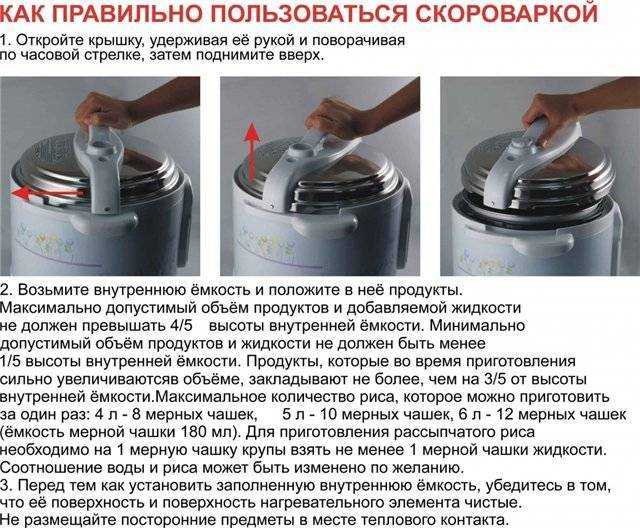 КАК ПРАВИЛЬНО ПОЛЬЗОВАТЬСЯ СКОРОВАРКОЙ

1. Откройте крышку, удерживая её рукой и поворачивая по часовой стрелке, затем поднимите вверх.

2. Возьмите внутреннюю ёмкость и положите в неё продукты. Максимально допустимый объём продуктов и добавляемой жидкости не должен превышать 4/5 высоты внутренней ёмкости. Минимально допустимый объём продуктов и жидкости не должен быть менее 1/5 высоты внутренней ёмкости. Продукты, которые во время приготовления сильно увеличиваютсяв объёме, закладывают не более, чем на 3/5 от высоты внутренней ёмкости.Максимальное количество риса, которое можно приготовить за один раз: 4 л - 8 мерных чашек, 5 л - 10 мерных чашек, 6 л - 12 мерных чашек (ёмкость мерной чашки 180 мл). Для приготовления рассыпчатого риса необходимо на 1 мерную чашку крупы взять не менее 1 мерной чашки жидкости. Соотношение воды и риса может быть изменено по желанию.
3. Перед тем как установить заполненную внутреннюю ёмкость, убедитесь в том, что её поверхность и поверхность нагревательного элемента чистые. Не размещайте посторонние предметы в месте теплового контакта.