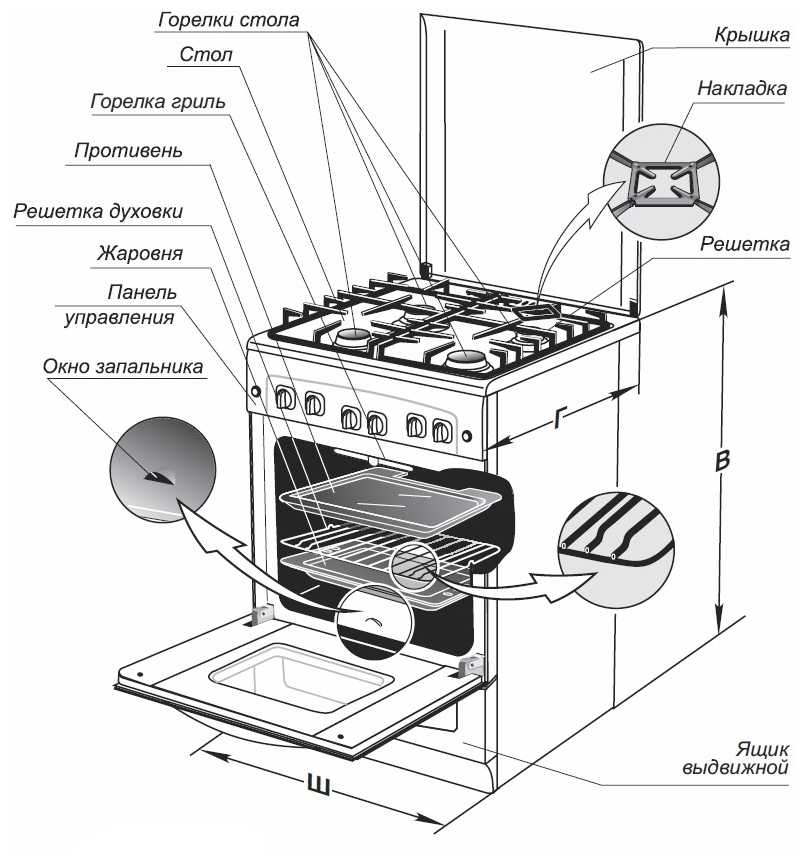 Горелки стола

Стол

Горелка гриль

Противень

Решетка духовки

Жаровня

Панель управления

Окно запальника

Крышка

Накладка

Решетка

Г

В

Ш

Ящик выдвижной